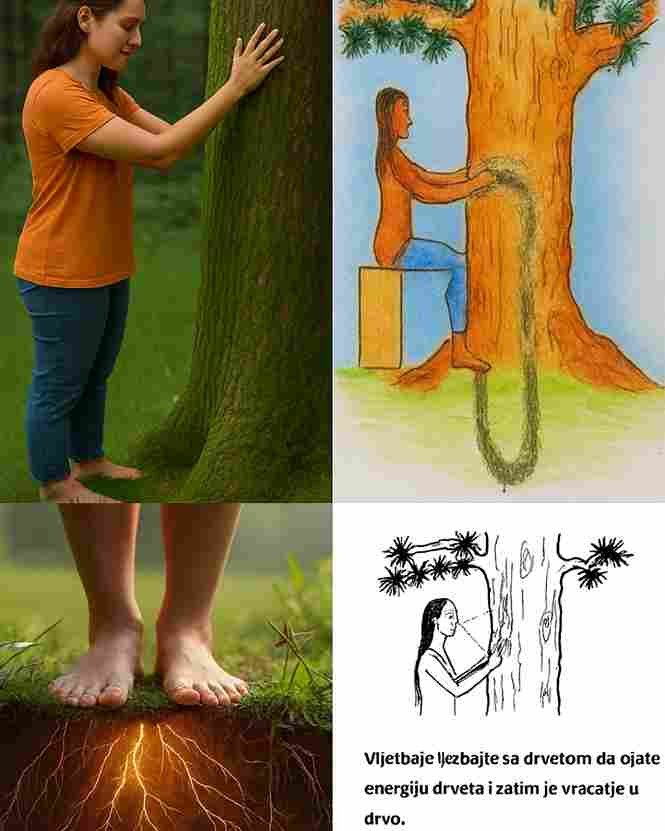 Vljetbaje ljezbajte sa drvetom da ojate energiju drveta i zatim je vracatje u drvo.